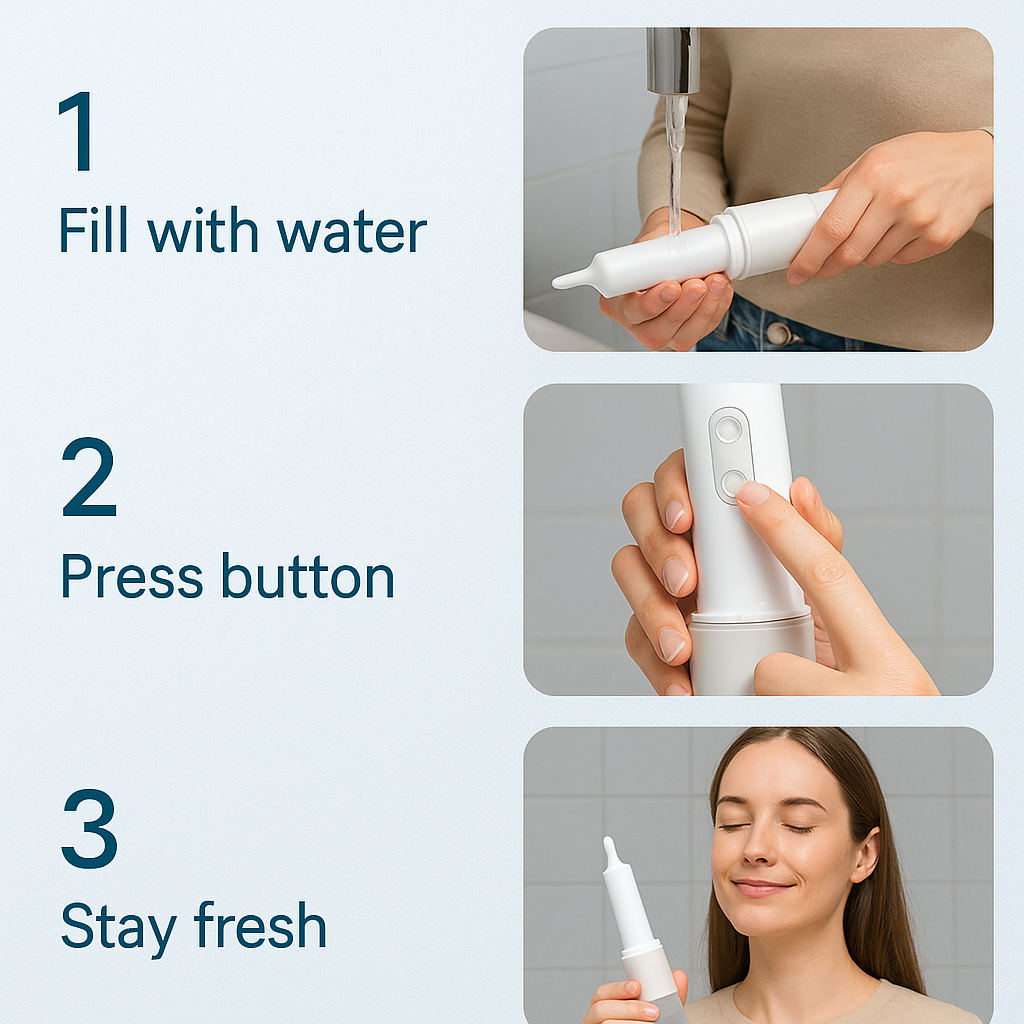 1
Fill with water

2
Press button

3
Stay fresh